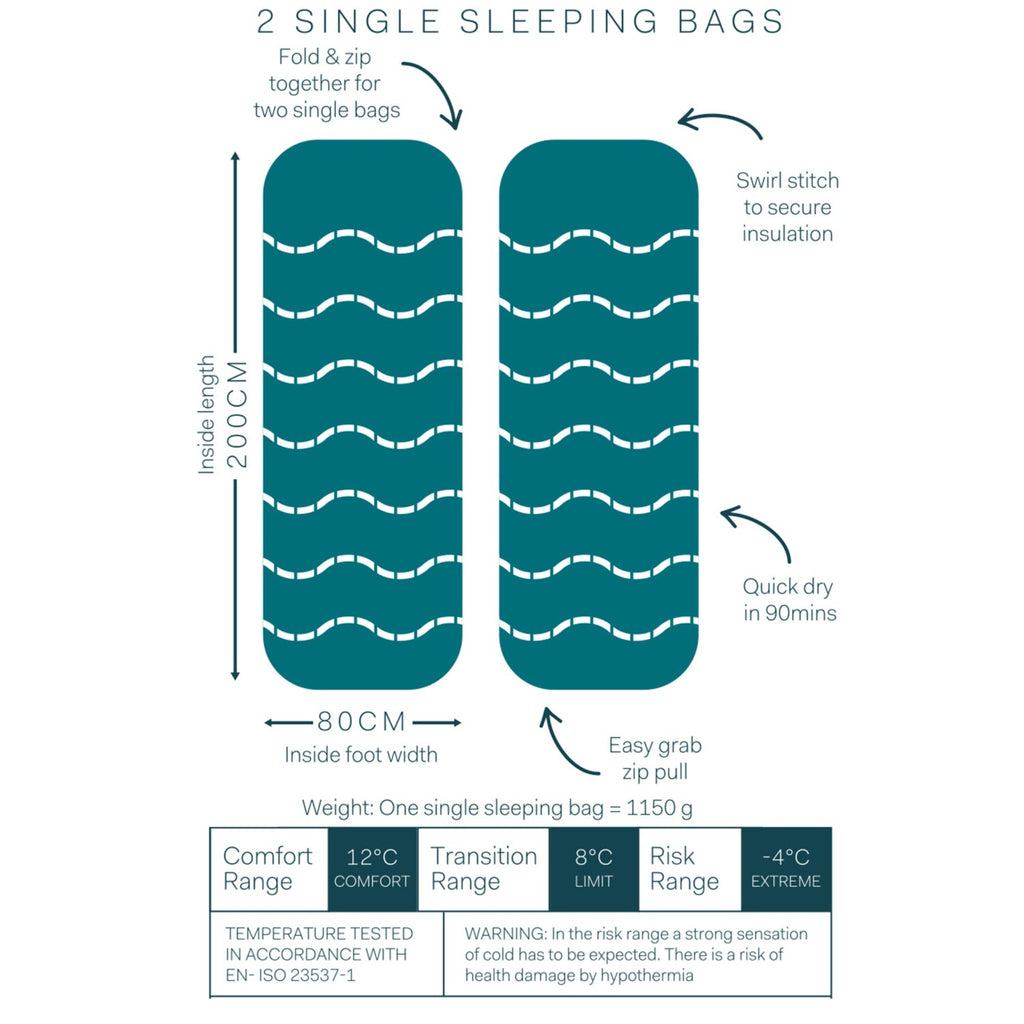 2 SINGLE SLEEPING BAGS

Fold & zip together for two single bags

Swirl stitch to secure insulation

Inside length
200CM

Quick dry in 90mins

80CM
Inside foot width

Easy grab zip pull

Weight: One single sleeping bag = 1150 g

| Comfort Range | 12°C COMFORT | Transition Range | 8°C LIMIT | Risk Range | -4°C EXTREME |
|---|---|---|---|---|---|

TEMPERATURE TESTED IN ACCORDANCE WITH EN- ISO 23537-1

WARNING: In the risk range a strong sensation of cold has to be expected. There is a risk of health damage by hypothermia